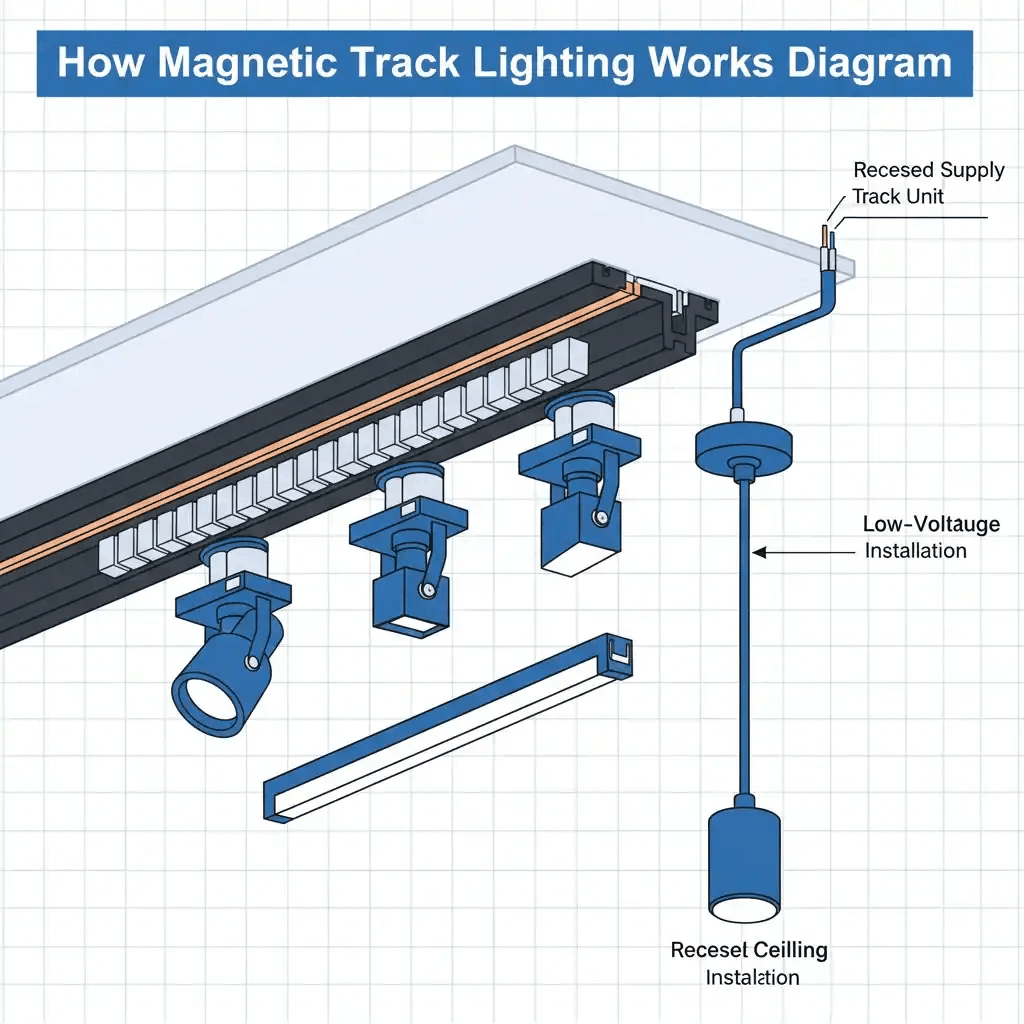 How Magnetic Track Lighting Works Diagram

Recesed Supply Track Unit

Low-Voltauge Installation

Receset Ceilling Installation